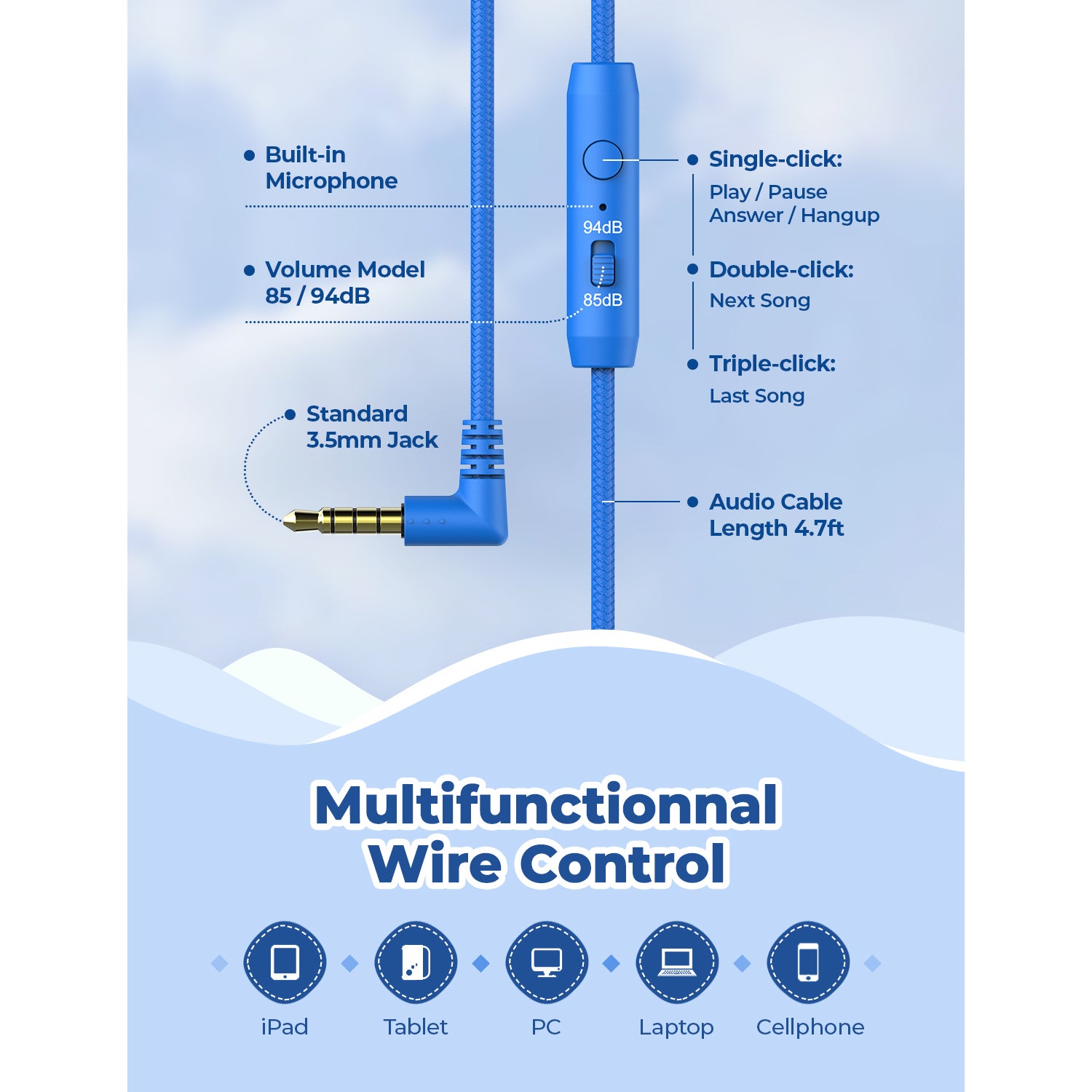 Built-in Microphone

Volume Model 85 / 94dB

Standard 3.5mm Jack

94dB

85dB

Single-click:
Play / Pause
Answer / Hangup

Double-click:
Next Song

Triple-click:
Last Song

Audio Cable Length 4.7ft

Multifunctionnal Wire Control

iPad

Tablet

PC

Laptop

Cellphone